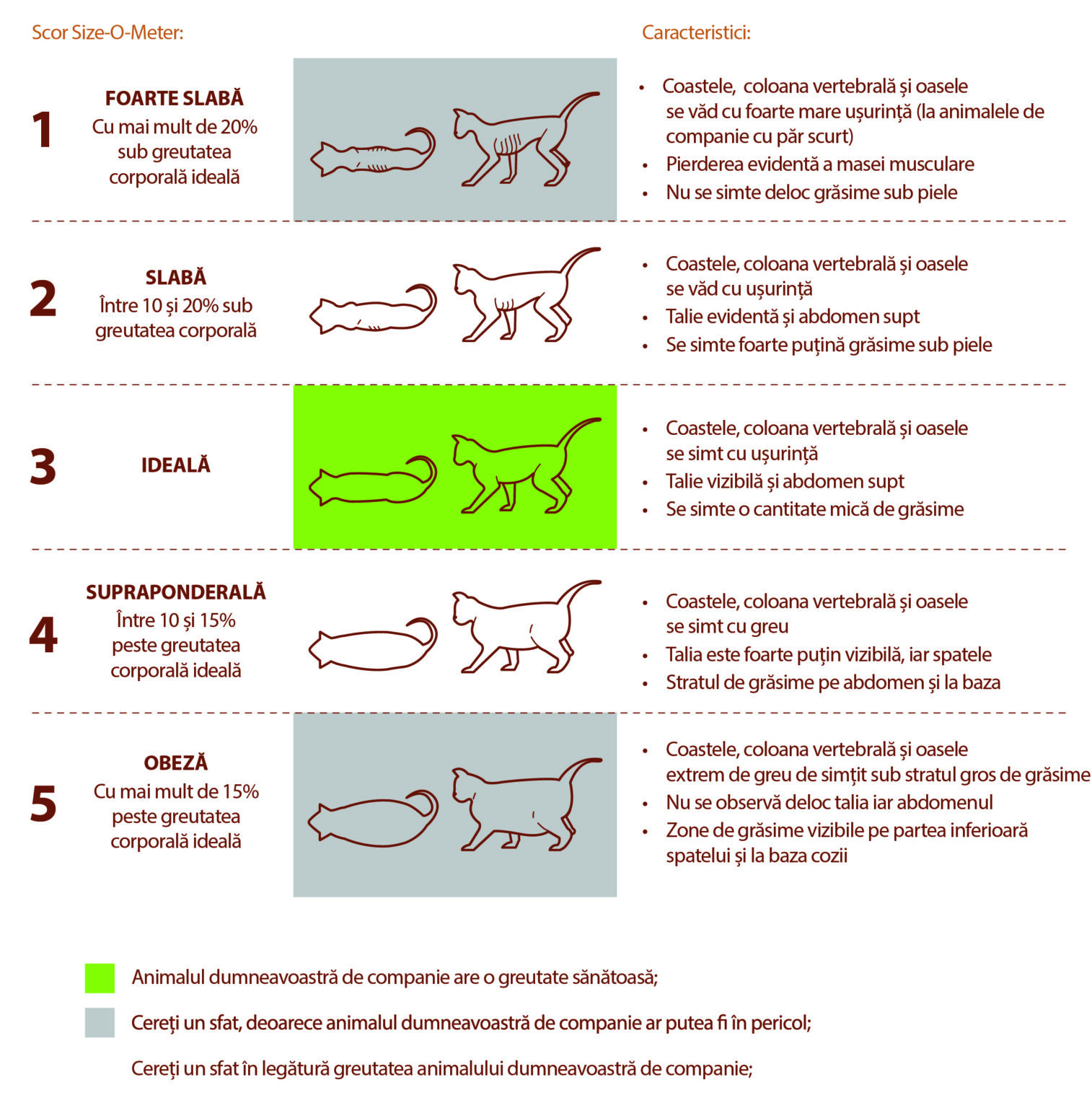 Scor Size-O-Meter:

Caracteristici:

1

FOARTE SLABĂ
Cu mai mult de 20% sub greutatea corporală ideală

• Coastele, coloana vertebrală și oasele se văd cu foarte mare ușurință (la animalele de companie cu păr scurt)
• Pierderea evidentă a masei musculare
• Nu se simte deloc grăsime sub piele

2

SLABĂ
Între 10 și 20% sub greutatea corporală

• Coastele, coloana vertebrală și oasele se văd cu ușurință
• Talie evidentă și abdomen supt
• Se simte foarte puțină grăsime sub piele

3

IDEALĂ

• Coastele, coloana vertebrală și oasele se simt cu ușurință
• Talie vizibilă și abdomen supt
• Se simte o cantitate mică de grăsime

4

SUPRAPONDERALĂ
Între 10 și 15% peste greutatea corporală ideală

• Coastele, coloana vertebrală și oasele se simt cu greu
• Talia este foarte puțin vizibilă, iar spatele
• Stratul de grăsime pe abdomen și la baza

5

OBEZĂ
Cu mai mult de 15% peste greutatea corporală ideală

• Coastele, coloana vertebrală și oasele extrem de greu de simțit sub stratul gros de grăsime
• Nu se observă deloc talia iar abdomenul
• Zone de grăsime vizibile pe partea inferioară spatelui și la baza cozii

Animalul dumneavoastră de companie are o greutate sănătoasă;

Cereți un sfat, deoarece animalul dumneavoastră de companie ar putea fi în pericol;

Cereți un sfat în legătură greutatea animalului dumneavoastră de companie;